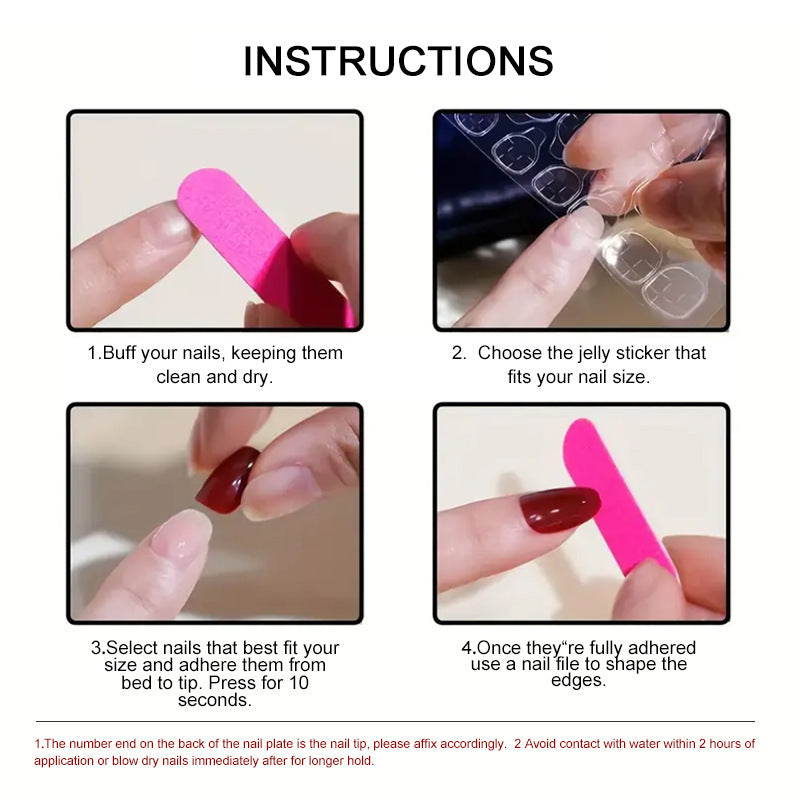 INSTRUCTIONS

1.Buff your nails, keeping them clean and dry.

2. Choose the jelly sticker that fits your nail size.

3.Select nails that best fit your size and adhere them from bed to tip. Press for 10 seconds.

4.Once they"re fully adhered use a nail file to shape the edges.

1.The number end on the back of the nail plate is the nail tip, please affix accordingly. 2 Avoid contact with water within 2 hours of application or blow dry nails immediately after for longer hold.