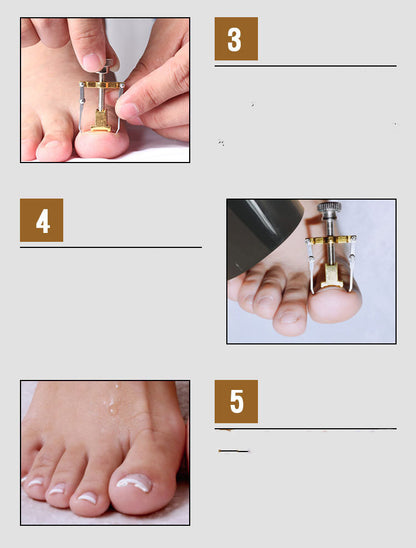 3

4

5