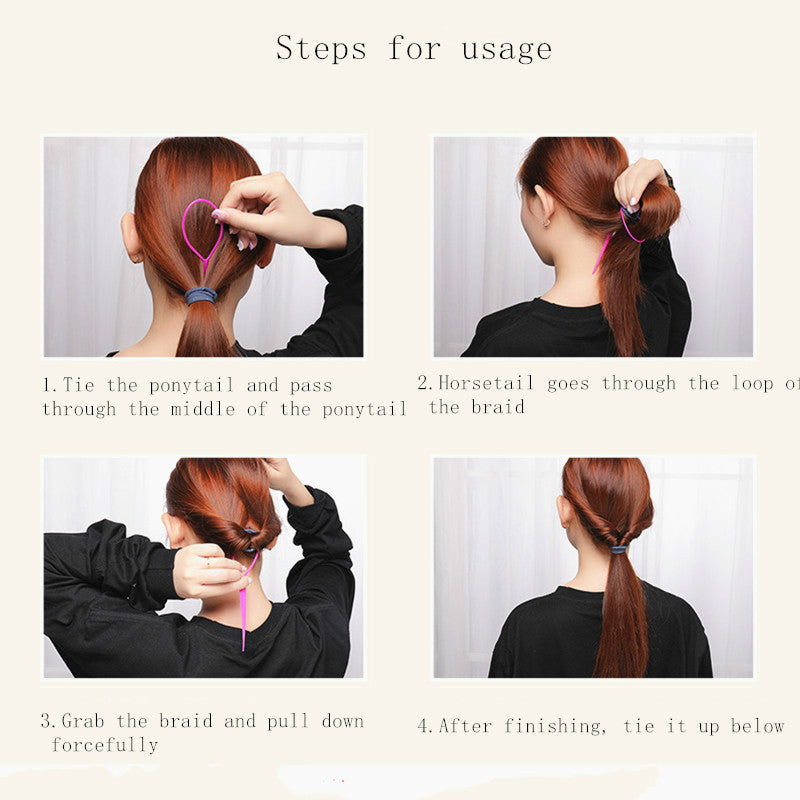 Steps for usage

1.Tie the ponytail and pass through the middle of the ponytail

2.Horsetail goes through the loop of the braid

3.Grab the braid and pull down forcefully

4.After finishing, tie it up below