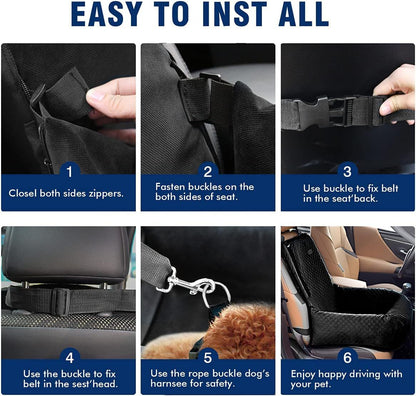 EASY TO INST ALL

1
Closel both sides zippers.

2
Fasten buckles on the both sides of seat.

3
Use buckle to fix belt in the seat'back.

4
Use the buckle to fix belt in the sest'head.

5
Use the rope buckle dog's harnsee for safety.

6
Enjoy happy driving with your pet.