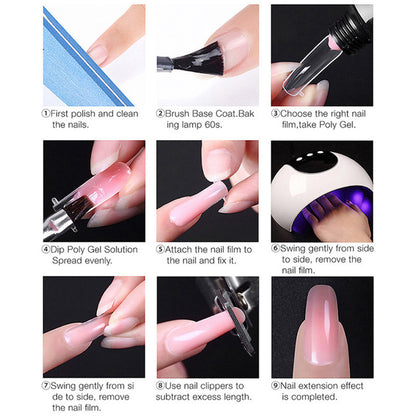 ①First polish and clean the nails.

②Brush Base Coat.Bak ing lamp 60s.

③Choose the right nail film,take Poly Gel.

④Dip Poly Gel Solution Spread evenly.

⑤Attach the nail film to the nail and fix it.

⑥Swing gently from side to side, remove the nail film.

⑦Swing gently from si de to side, remove the nail film.

⑧Use nail clippers to subtract excess length.

⑨Nail extension effect is completed.