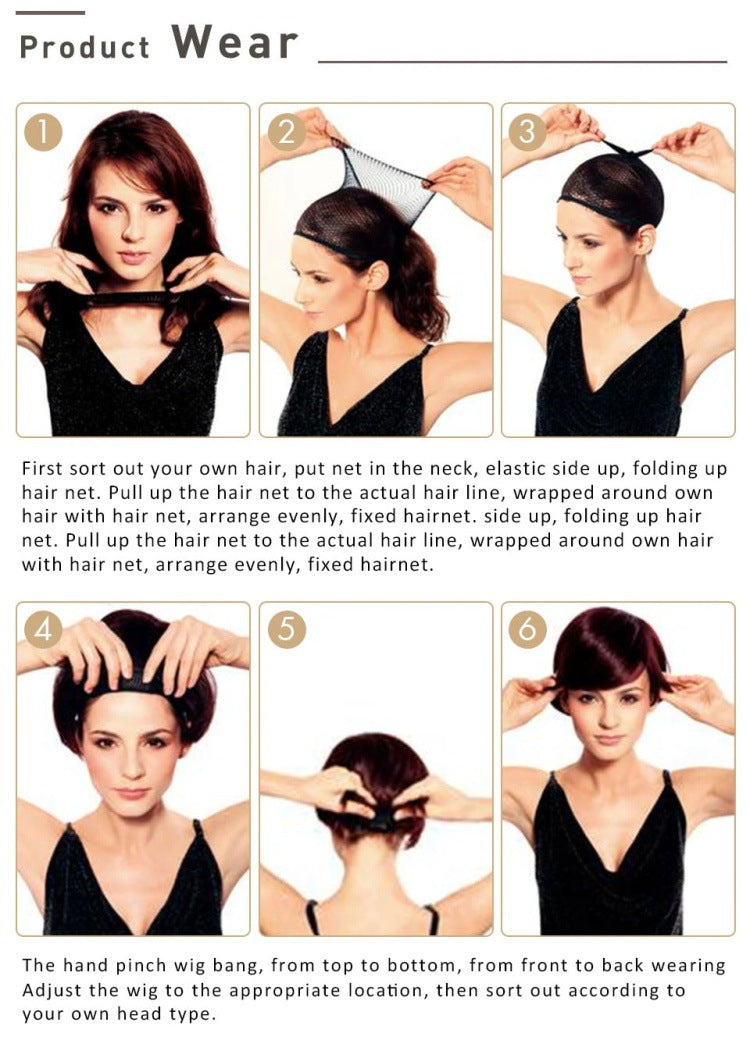 Product Wear

1

2

3

First sort out your own hair, put net in the neck, elastic side up, folding up hair net. Pull up the hair net to the actual hair line, wrapped around own hair with hair net, arrange evenly, fixed hairnet. side up, folding up hair net. Pull up the hair net to the actual hair line, wrapped around own hair with hair net, arrange evenly, fixed hairnet.

4

5

6

The hand pinch wig bang, from top to bottom, from front to back wearing Adjust the wig to the appropriate location, then sort out according to your own head type.