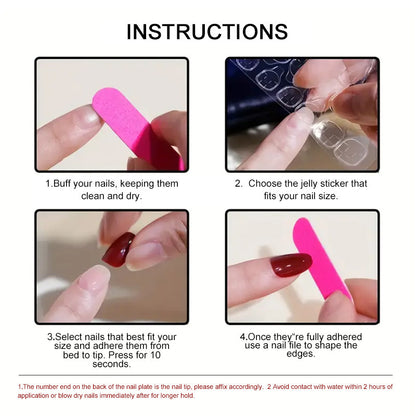 INSTRUCTIONS

1.Buff your nails, keeping them clean and dry.

2. Choose the jelly sticker that fits your nail size.

3.Select nails that best fit your size and adhere them from bed to tip. Press for 10 seconds.

4.Once they"re fully adhered use a nail file to shape the edges.

1.The number end on the back of the nail plate is the nail tip, please affix accordingly. 2 Avoid contact with water within 2 hours of application or blow dry nails immediately after for longer hold.