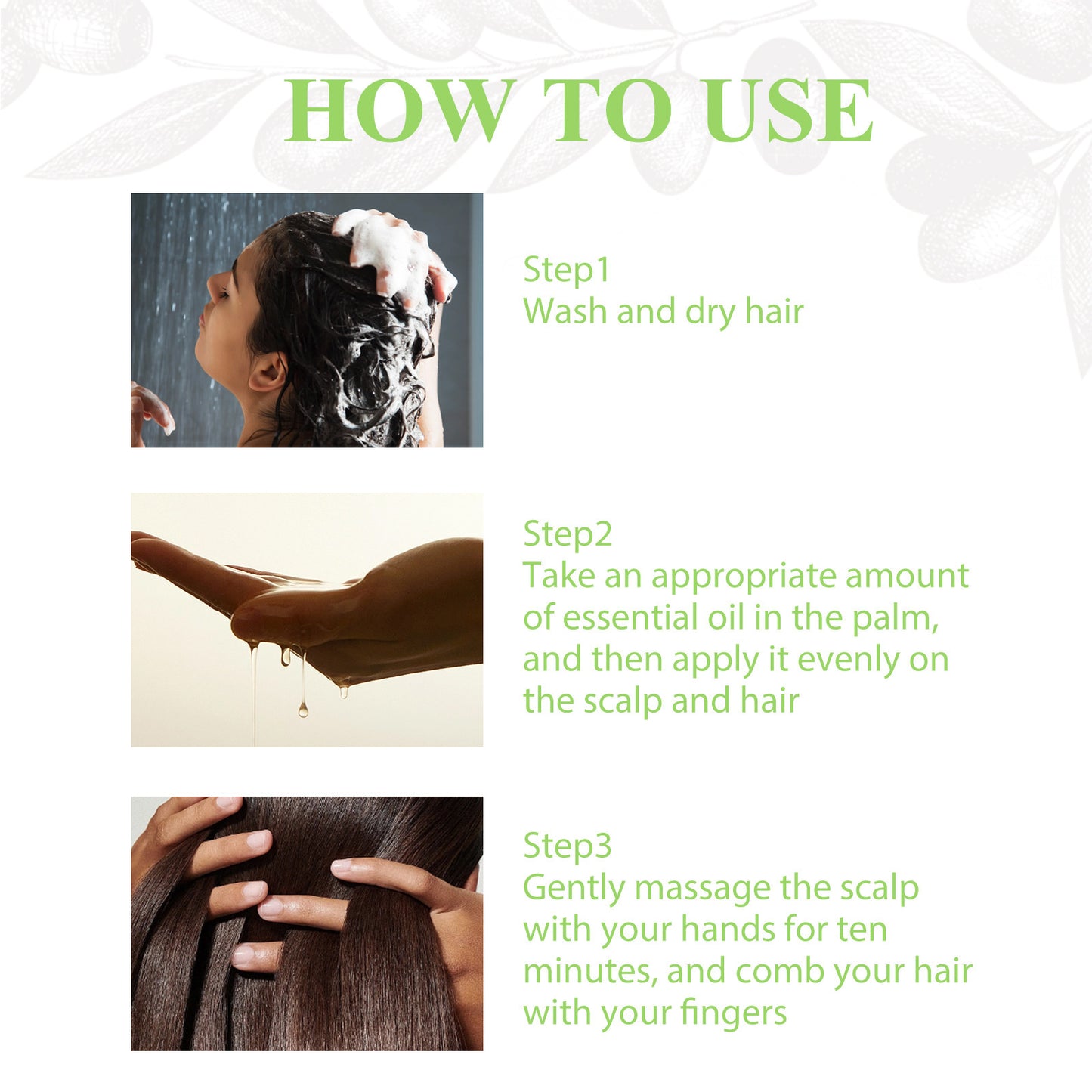 HOW TO USE

Step1
Wash and dry hair

Step2
Take an appropriate amount of essential oil in the palm, and then apply it evenly on the scalp and hair

Step3
Gently massage the scalp with your hands for ten minutes, and comb your hair with your fingers