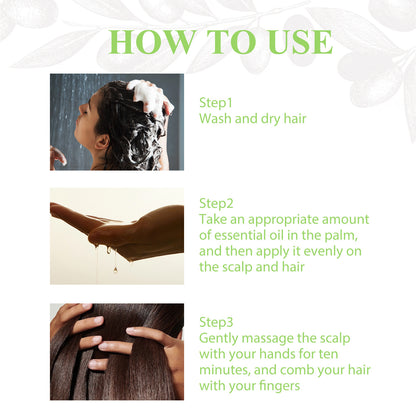 HOW TO USE

Step1
Wash and dry hair

Step2
Take an appropriate amount of essential oil in the palm, and then apply it evenly on the scalp and hair

Step3
Gently massage the scalp with your hands for ten minutes, and comb your hair with your fingers