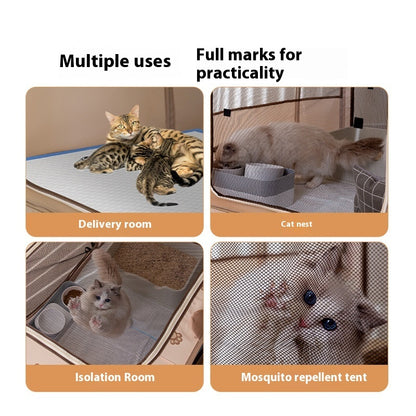 Multiple uses

Full marks for practicality

Delivery room

Cat nest

Isolation Room

Mosquito repellent tent