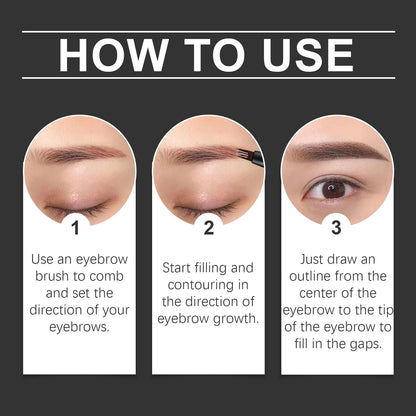 HOW TO USE

1

Use an eyebrow brush to comb and set the direction of your eyebrows.

2

Start filling and contouring in the direction of eyebrow growth.

3

Just draw an outline from the center of the eyebrow to the tip of the eyebrow to fill in the gaps.